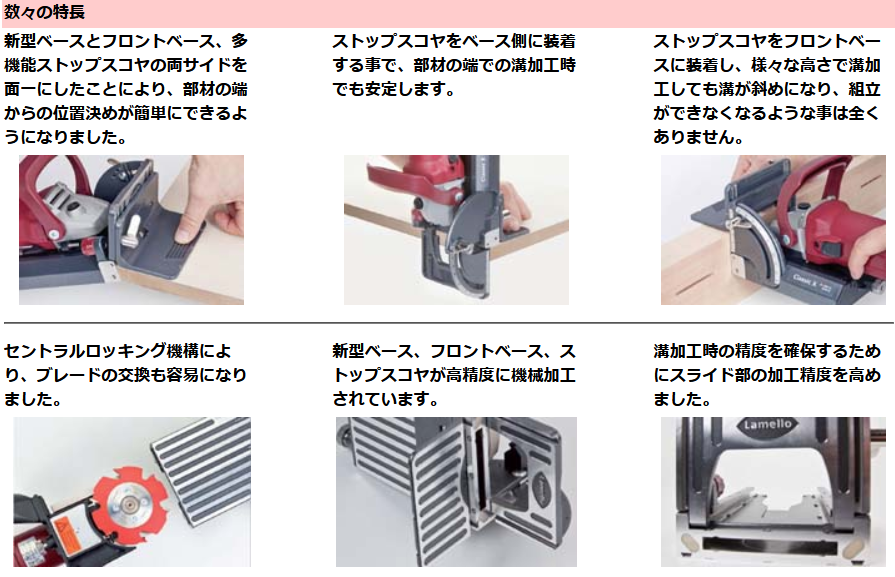 数々の特長

新型ベースとフロントベース、多機能ストップスコヤの両サイドを面一にしたことにより、部材の端からの位置決めが簡単にできるようになりました。

ストップスコヤをベース側に装着する事で、部材の端での溝加工時でも安定します。

ストップスコヤをフロントベースに装着し、様々な高さで溝加工しても溝が斜めになり、組立ができなくなるような事は全くありません。

セントラルロッキング機構により、ブレードの交換も容易になりました。

新型ベース、フロントベース、ストップスコヤが高精度に機械加工されています。

溝加工時の精度を確保するためにスライド部の加工精度を高めました。

Lamello